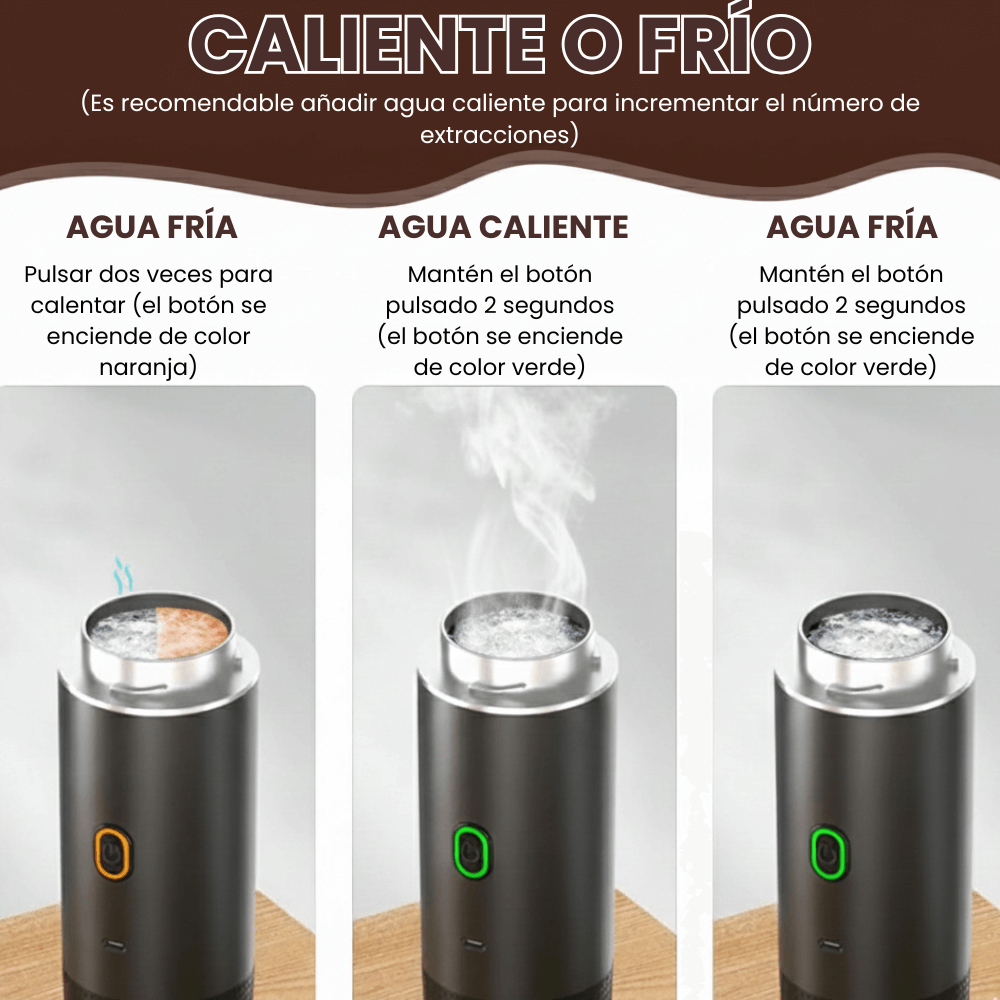 CALIENTE O FRÍO

(Es recomendable añadir agua caliente para incrementar el número de extracciones)

AGUA FRÍA

Pulsar dos veces para calentar (el botón se enciende de color naranja)

AGUA CALIENTE

Mantén el botón pulsado 2 segundos (el botón se enciende de color verde)

AGUA FRÍA

Mantén el botón pulsado 2 segundos (el botón se enciende de color verde)